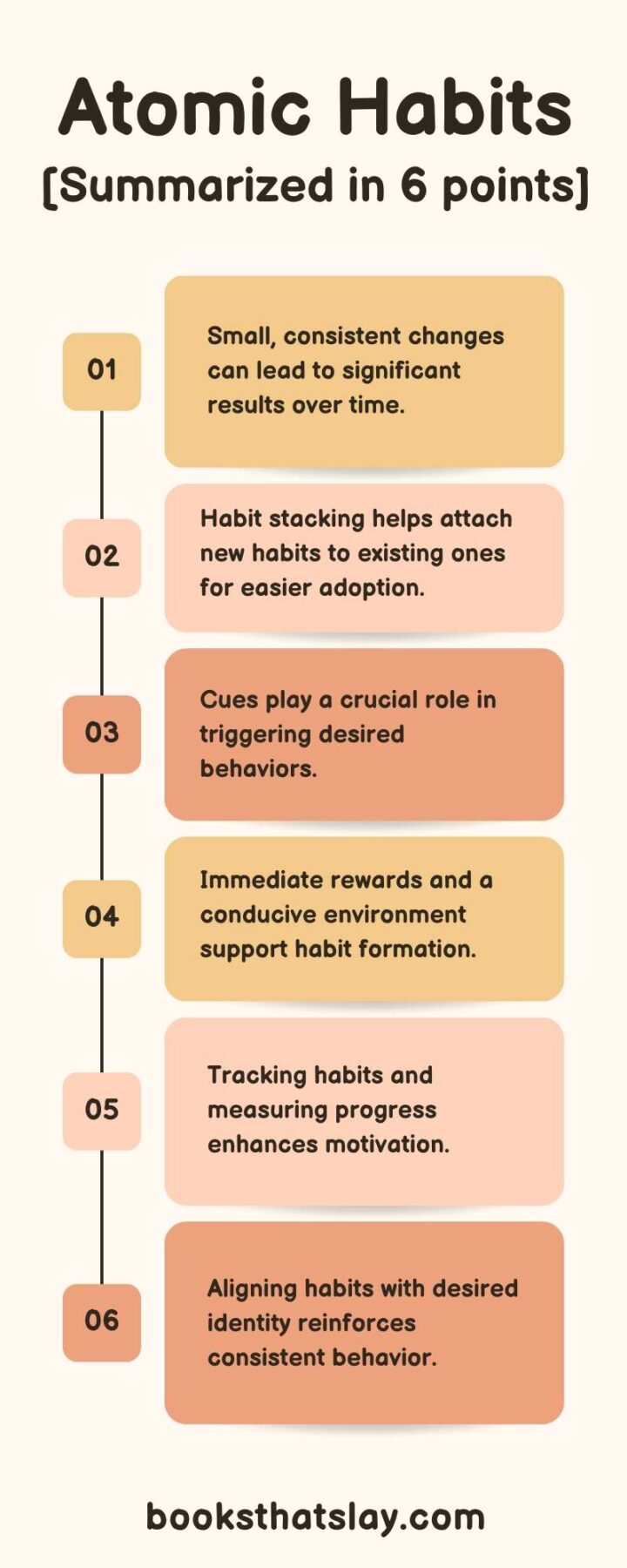 Atomic Habits
[Summarized in 6 points]

01
Small, consistent changes can lead to significant results over time.

02
Habit stacking helps attach new habits to existing ones for easier adoption.

03
Cues play a crucial role in triggering desired behaviors.

04
Immediate rewards and a conducive environment support habit formation.

05
Tracking habits and measuring progress enhances motivation.

06
Aligning habits with desired identity reinforces consistent behavior.

booksthatslay.com