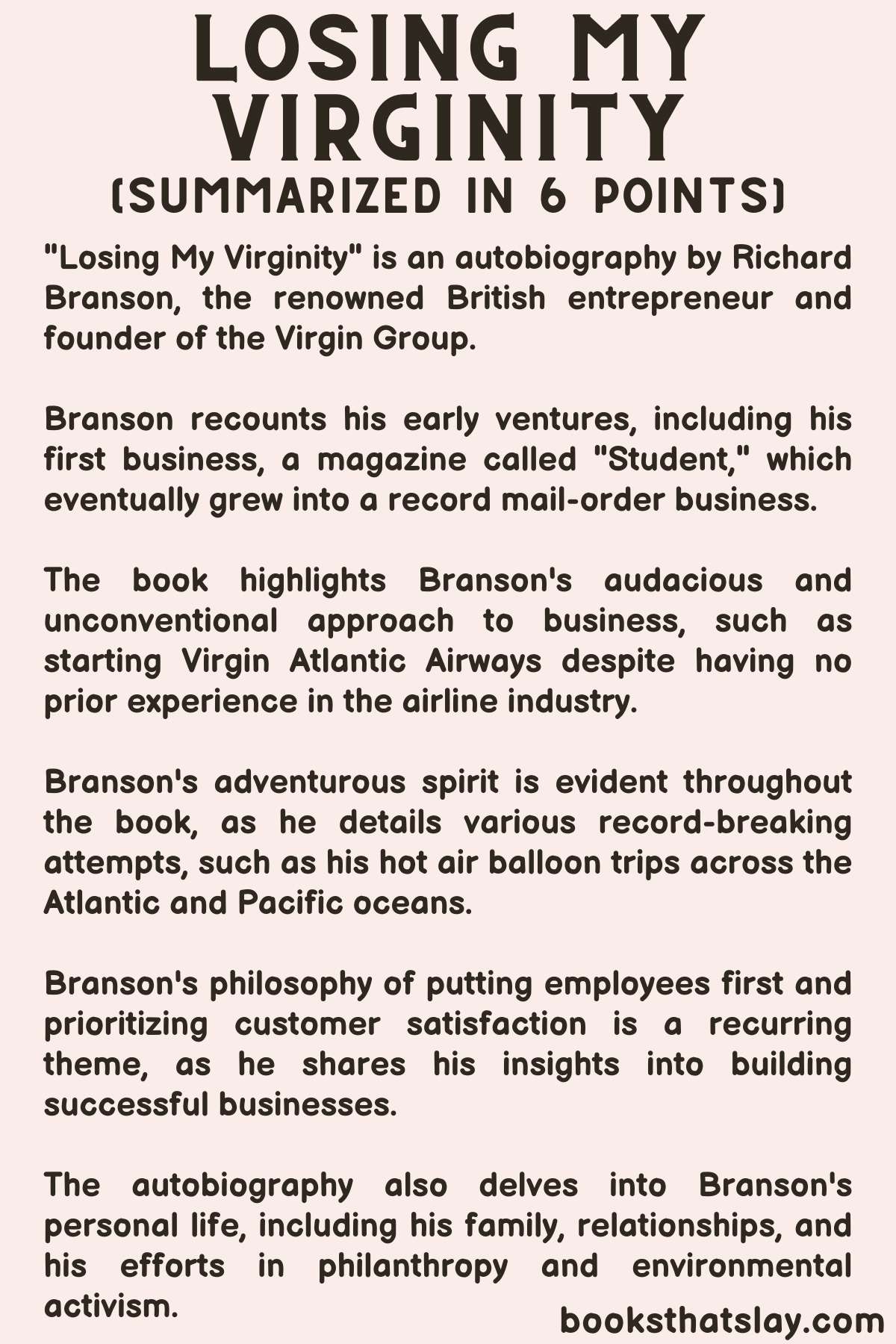 LOSING MY VIRGINITY
(SUMMARIZED IN 6 POINTS)

"Losing My Virginity" is an autobiography by Richard Branson, the renowned British entrepreneur and founder of the Virgin Group.

Branson recounts his early ventures, including his first business, a magazine called "Student," which eventually grew into a record mail-order business.

The book highlights Branson's audacious and unconventional approach to business, such as starting Virgin Atlantic Airways despite having no prior experience in the airline industry.

Branson's adventurous spirit is evident throughout the book, as he details various record-breaking attempts, such as his hot air balloon trips across the Atlantic and Pacific oceans.

Branson's philosophy of putting employees first and prioritizing customer satisfaction is a recurring theme, as he shares his insights into building successful businesses.

The autobiography also delves into Branson's personal life, including his family, relationships, and his efforts in philanthropy and environmental activism.

booksthatslay.com