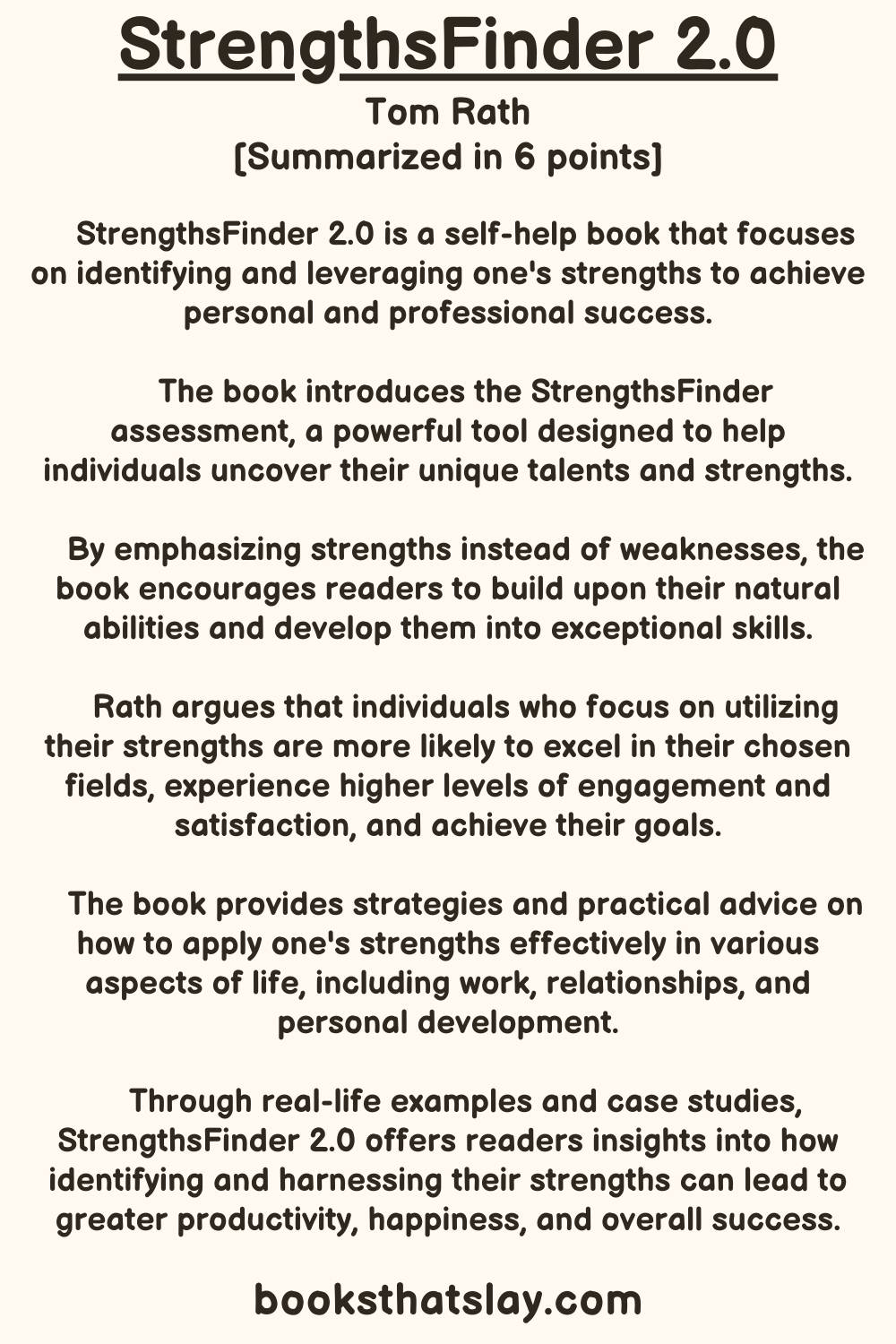 StrengthsFinder 2.0
Tom Rath
[Summarized in 6 points]

StrengthsFinder 2.0 is a self-help book that focuses on identifying and leveraging one's strengths to achieve personal and professional success.

The book introduces the StrengthsFinder assessment, a powerful tool designed to help individuals uncover their unique talents and strengths.

By emphasizing strengths instead of weaknesses, the book encourages readers to build upon their natural abilities and develop them into exceptional skills.

Rath argues that individuals who focus on utilizing their strengths are more likely to excel in their chosen fields, experience higher levels of engagement and satisfaction, and achieve their goals.

The book provides strategies and practical advice on how to apply one's strengths effectively in various aspects of life, including work, relationships, and personal development.

Through real-life examples and case studies, StrengthsFinder 2.0 offers readers insights into how identifying and harnessing their strengths can lead to greater productivity, happiness, and overall success.

booksthatslay.com