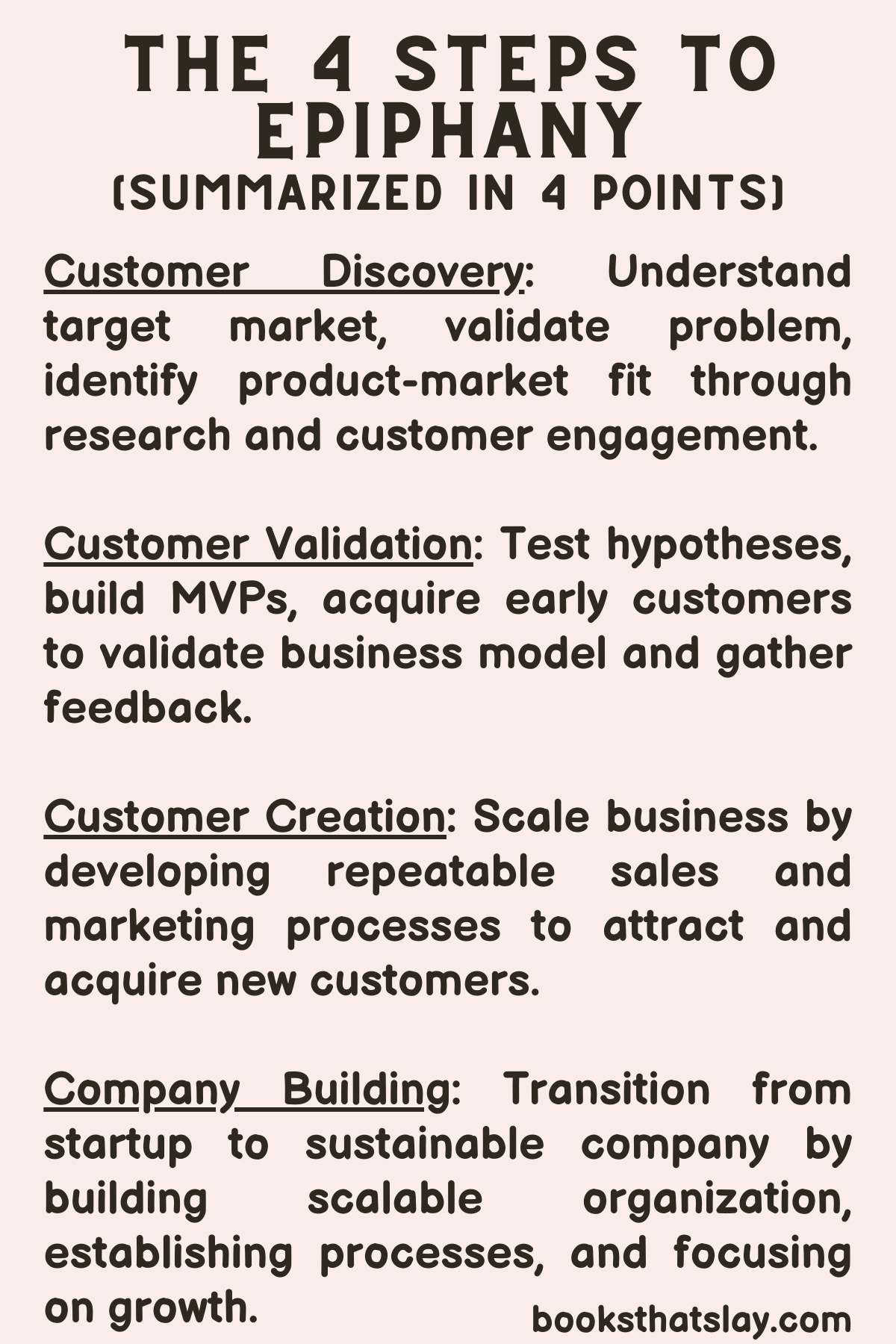 THE 4 STEPS TO EPIPHANY
(SUMMARIZED IN 4 POINTS)

Customer Discovery: Understand target market, validate problem, identify product-market fit through research and customer engagement.

Customer Validation: Test hypotheses, build MVPs, acquire early customers to validate business model and gather feedback.

Customer Creation: Scale business by developing repeatable sales and marketing processes to attract and acquire new customers.

Company Building: Transition from startup to sustainable company by building scalable organization, establishing processes, and focusing on growth.

booksthatslay.com