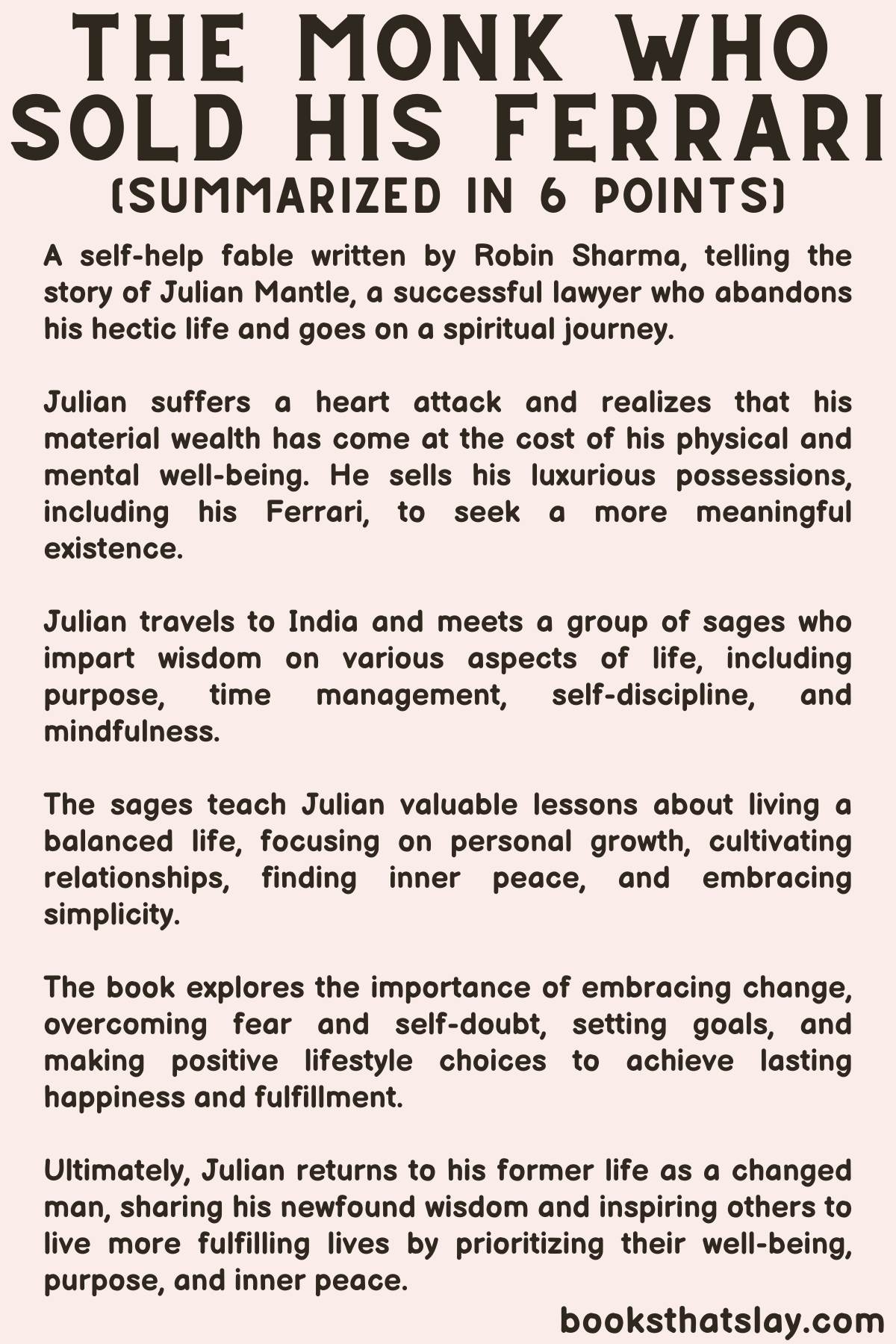 THE MONK WHO SOLD HIS FERRARI
(SUMMARIZED IN 6 POINTS)

A self-help fable written by Robin Sharma, telling the story of Julian Mantle, a successful lawyer who abandons his hectic life and goes on a spiritual journey.

Julian suffers a heart attack and realizes that his material wealth has come at the cost of his physical and mental well-being. He sells his luxurious possessions, including his Ferrari, to seek a more meaningful existence.

Julian travels to India and meets a group of sages who impart wisdom on various aspects of life, including purpose, time management, self-discipline, and mindfulness.

The sages teach Julian valuable lessons about living a balanced life, focusing on personal growth, cultivating relationships, finding inner peace, and embracing simplicity.

The book explores the importance of embracing change, overcoming fear and self-doubt, setting goals, and making positive lifestyle choices to achieve lasting happiness and fulfillment.

Ultimately, Julian returns to his former life as a changed man, sharing his newfound wisdom and inspiring others to live more fulfilling lives by prioritizing their well-being, purpose, and inner peace.

booksthatslay.com